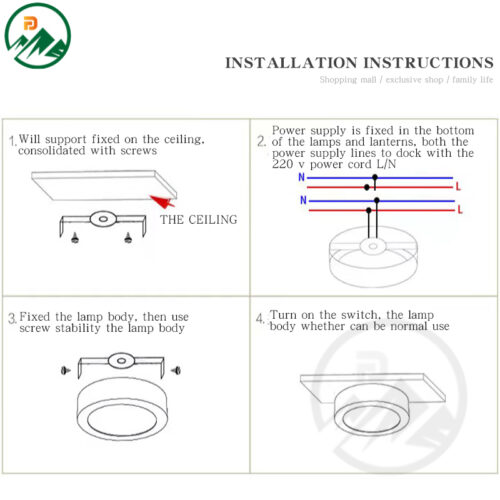 INSTALLATION INSTRUCTIONS

Shopping mall / exclusive shop / family life

1. Will support fixed on the ceiling, consolidated with screws

THE CEILING

2. Power supply is fixed in the bottom of the lamps and lanterns, both the power supply lines to dock with the 220 v power cord L/N

N

L

N

L

3. Fixed the lamp body, then use screw stability the lamp body

4. Turn on the switch, the lamp body whether can be normal use