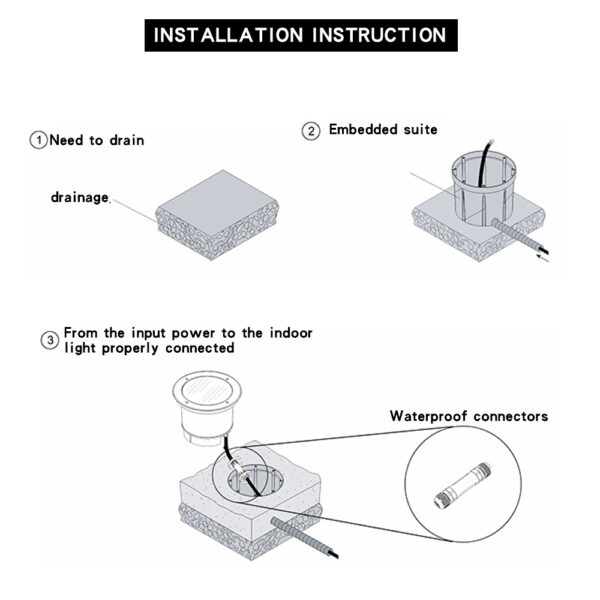 INSTALLATION INSTRUCTION

① Need to drain

drainage

② Embedded suite

③ From the input power to the indoor light properly connected

Waterproof connectors